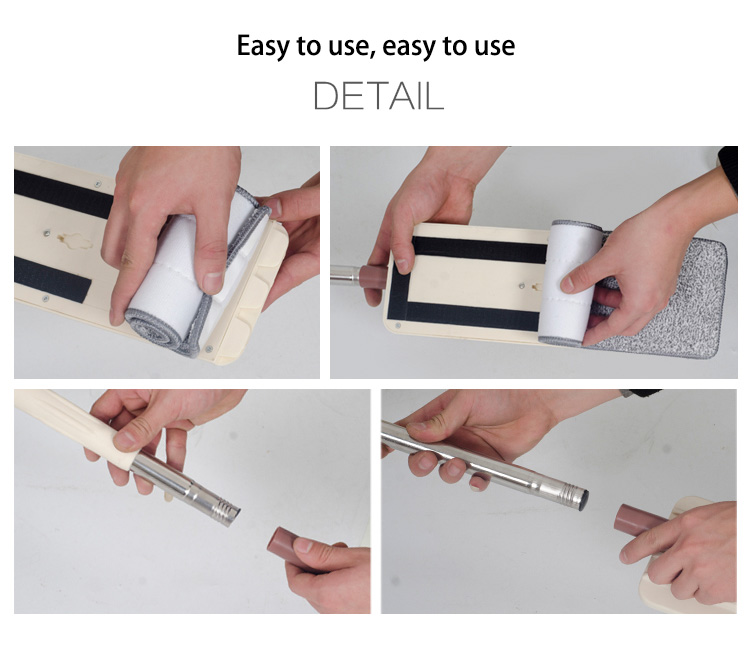 Easy to use, easy to use

DETAIL